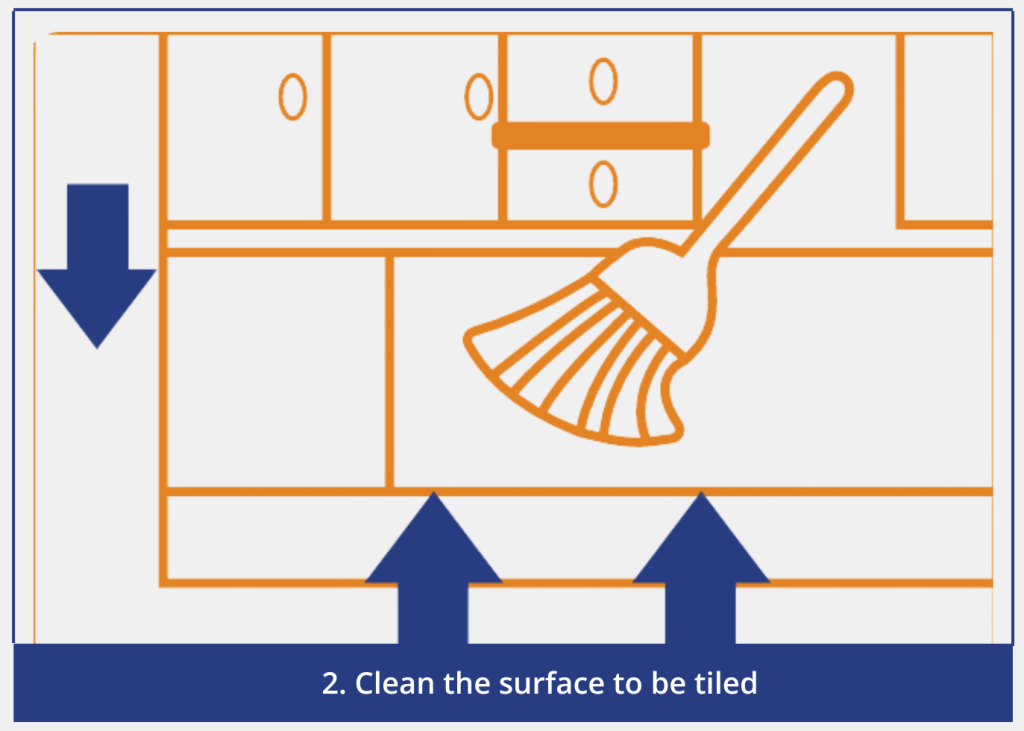 2. Clean the surface to be tiled