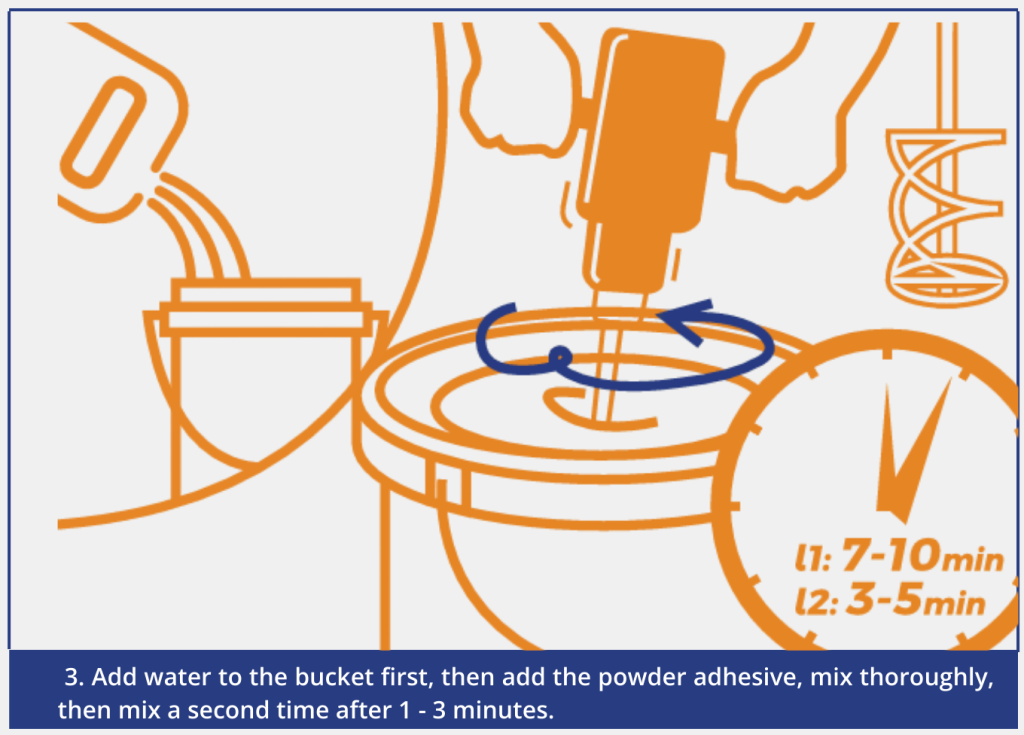 l1: 7-10min
l2: 3-5min

3. Add water to the bucket first, then add the powder adhesive, mix thoroughly, then mix a second time after 1 - 3 minutes.