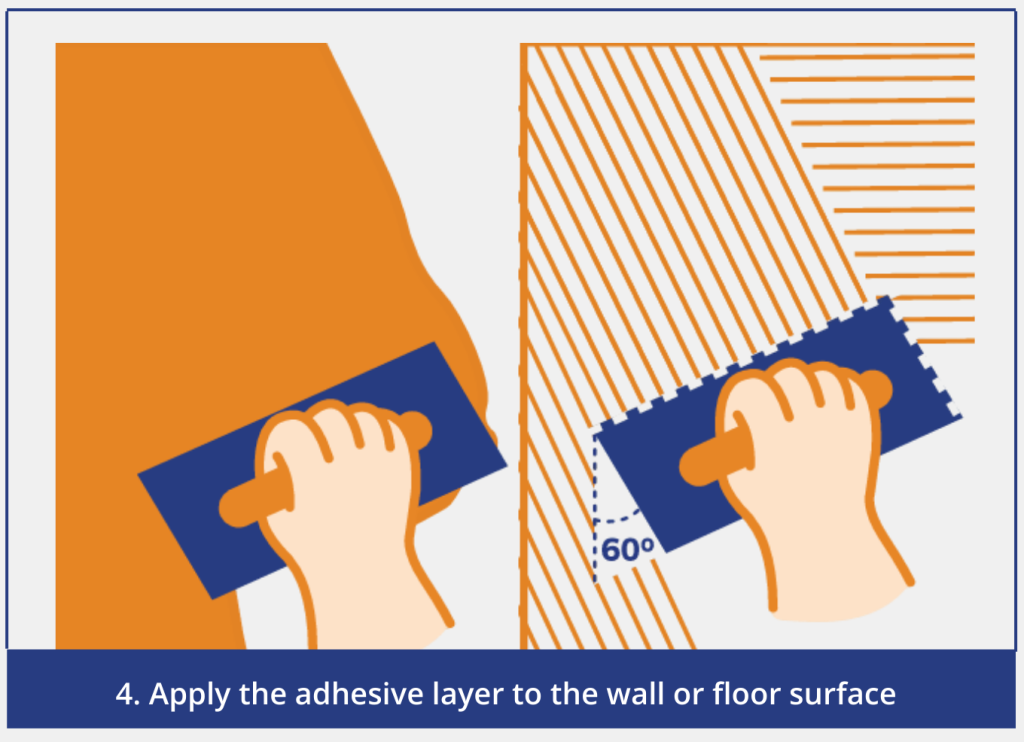 60º

4. Apply the adhesive layer to the wall or floor surface