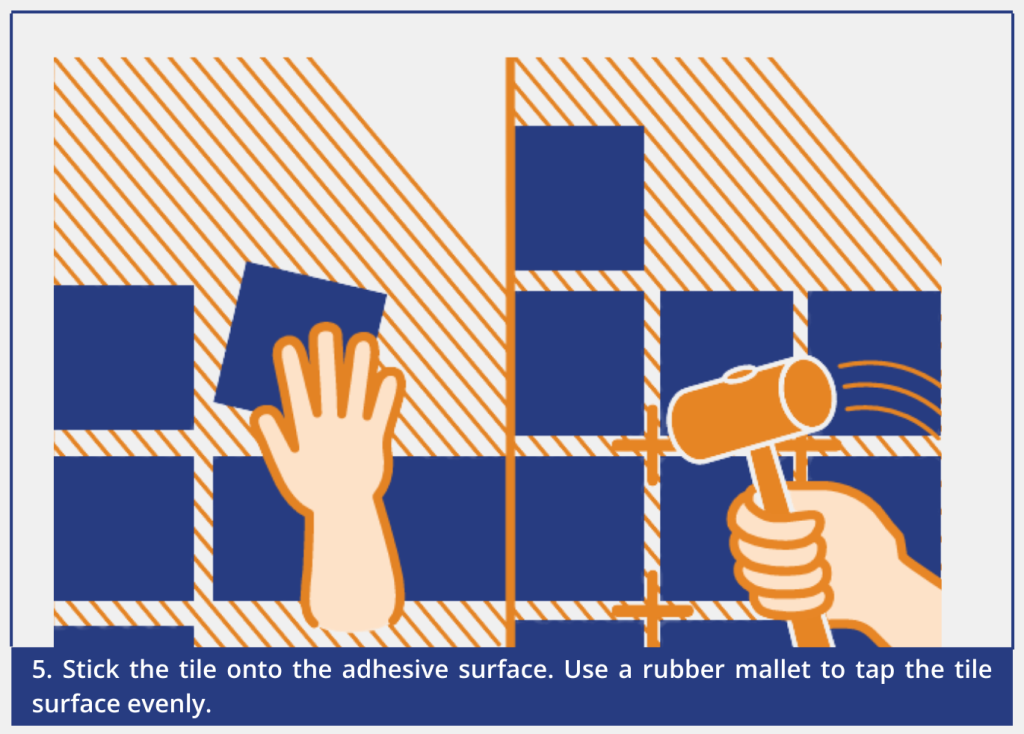 5. Stick the tile onto the adhesive surface. Use a rubber mallet to tap the tile surface evenly.