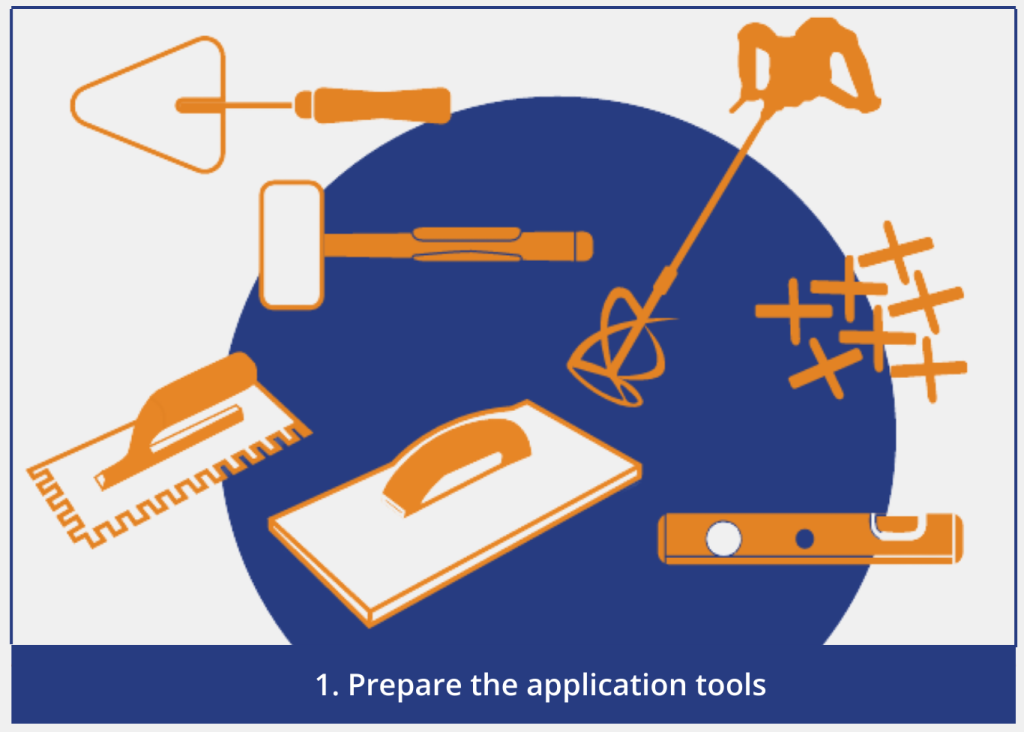 1. Prepare the application tools