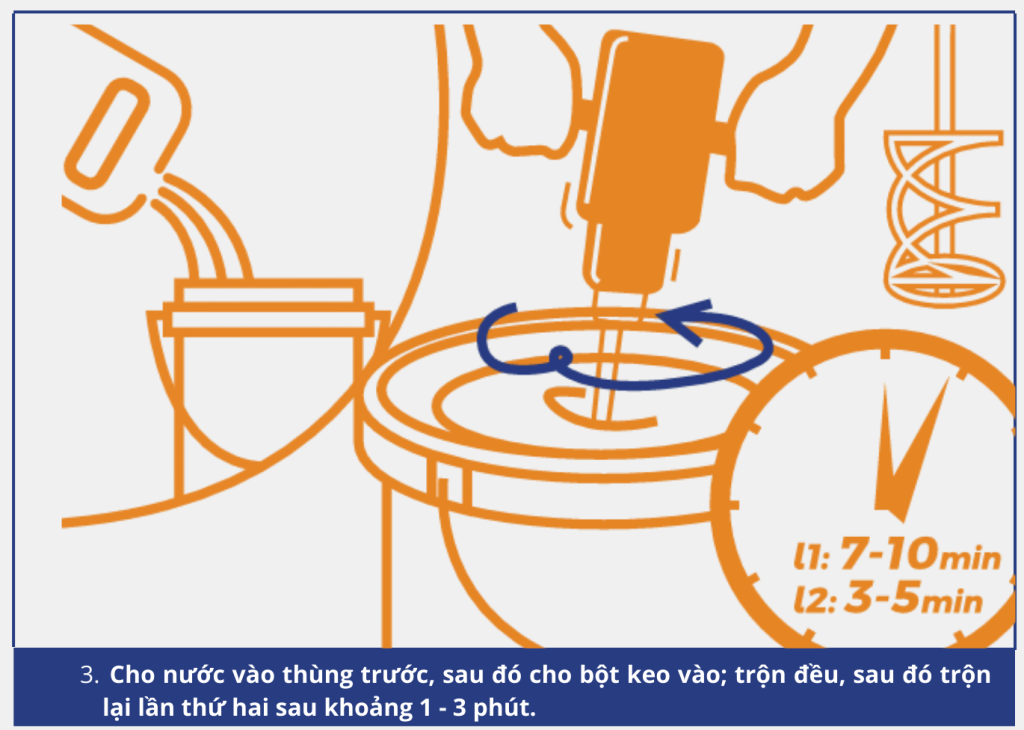 l1: 7-10min
l2: 3-5min

3. Cho nước vào thùng trước, sau đó cho bột keo vào; trộn đều, sau đó trộn lại lần thứ hai sau khoảng 1 - 3 phút.