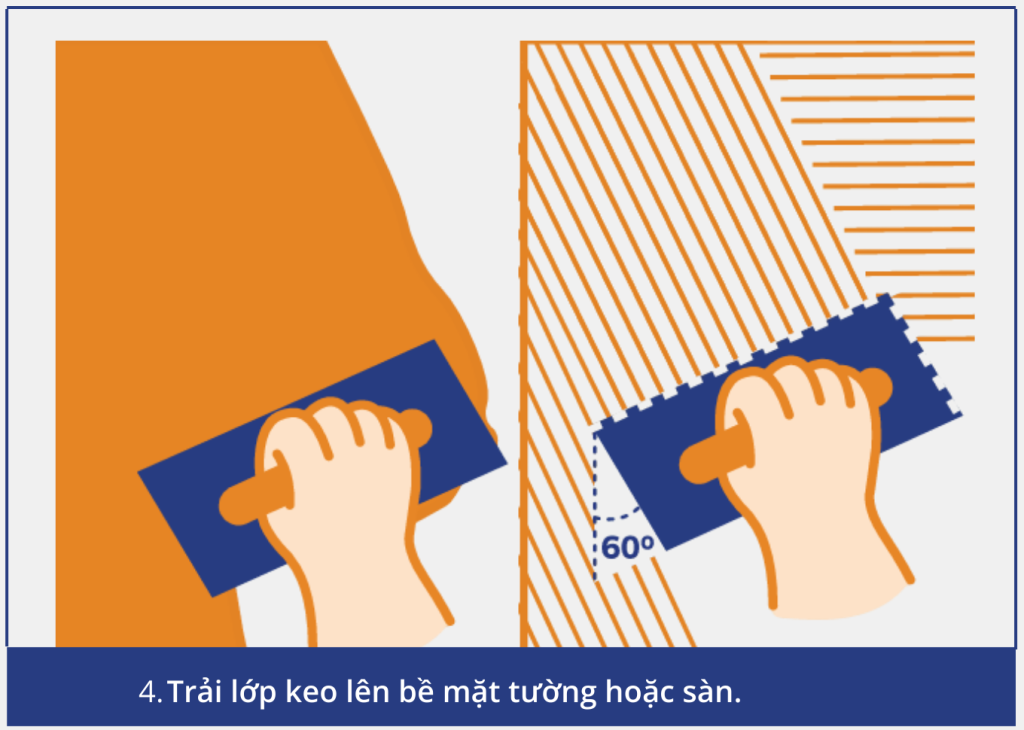 60º

4. Trải lớp keo lên bề mặt tường hoặc sàn.